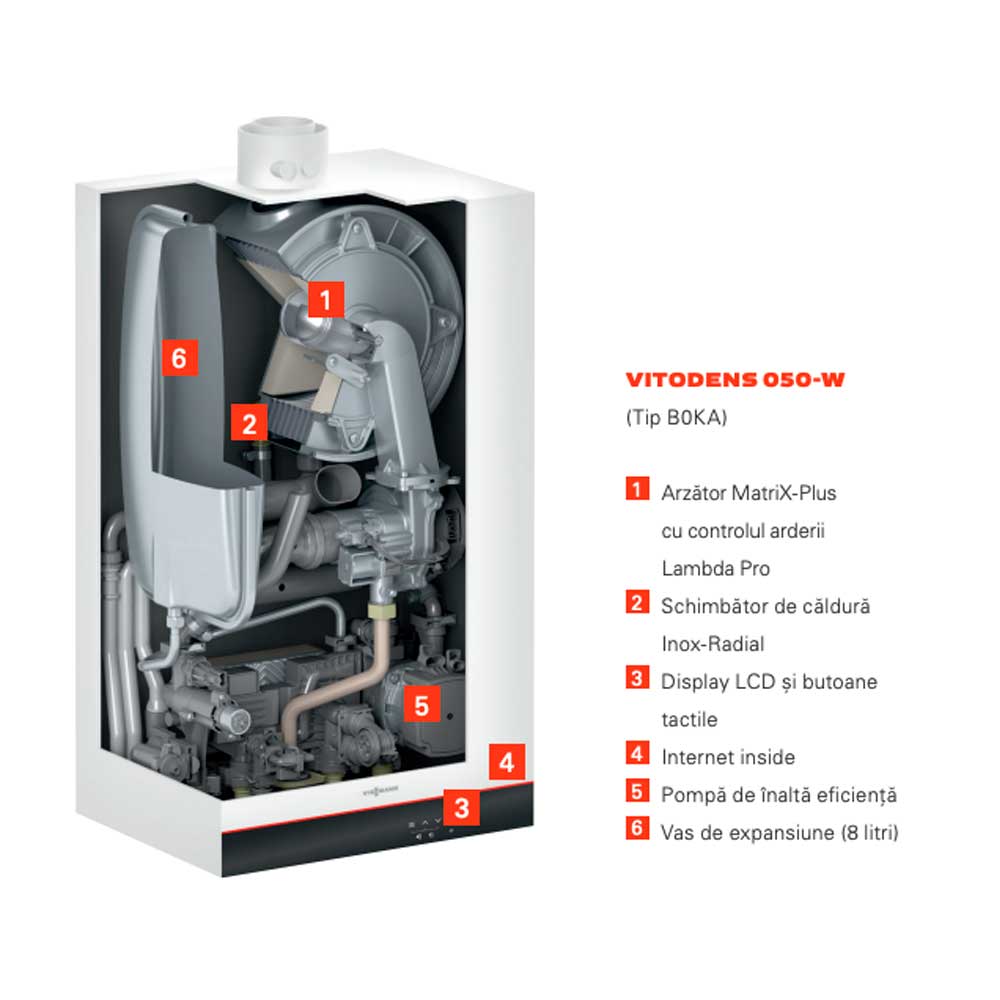 1

6

2

5

4

VIESSMANN

3

VITODENS 050-W

(Tip B0KA)

1 Arzător MatriX-Plus cu controlul arderii Lambda Pro

2 Schimbător de căldură Inox-Radial

3 Display LCD și butoane tactile

4 Internet inside

5 Pompă de înaltă eficiență

6 Vas de expansiune (8 litri)